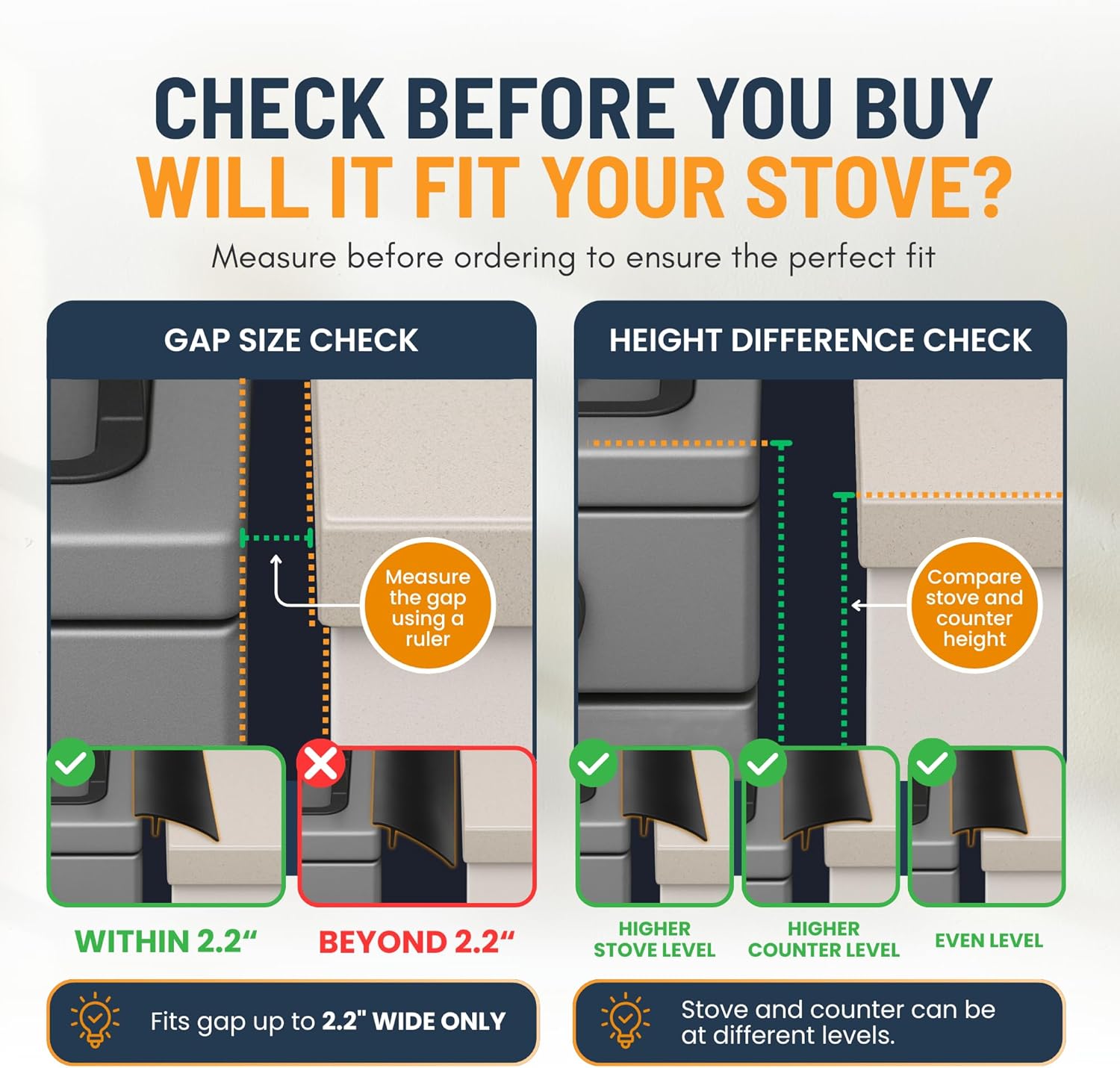 CHECK BEFORE YOU BUY
WILL IT FIT YOUR STOVE?

Measure before ordering to ensure the perfect fit

GAP SIZE CHECK

Measure the gap using a ruler

WITHIN 2.2“

BEYOND 2.2“

Fits gap up to 2.2" WIDE ONLY

HEIGHT DIFFERENCE CHECK

Compare stove and counter height

HIGHER STOVE LEVEL

HIGHER COUNTER LEVEL

EVEN LEVEL

Stove and counter can be at different levels.