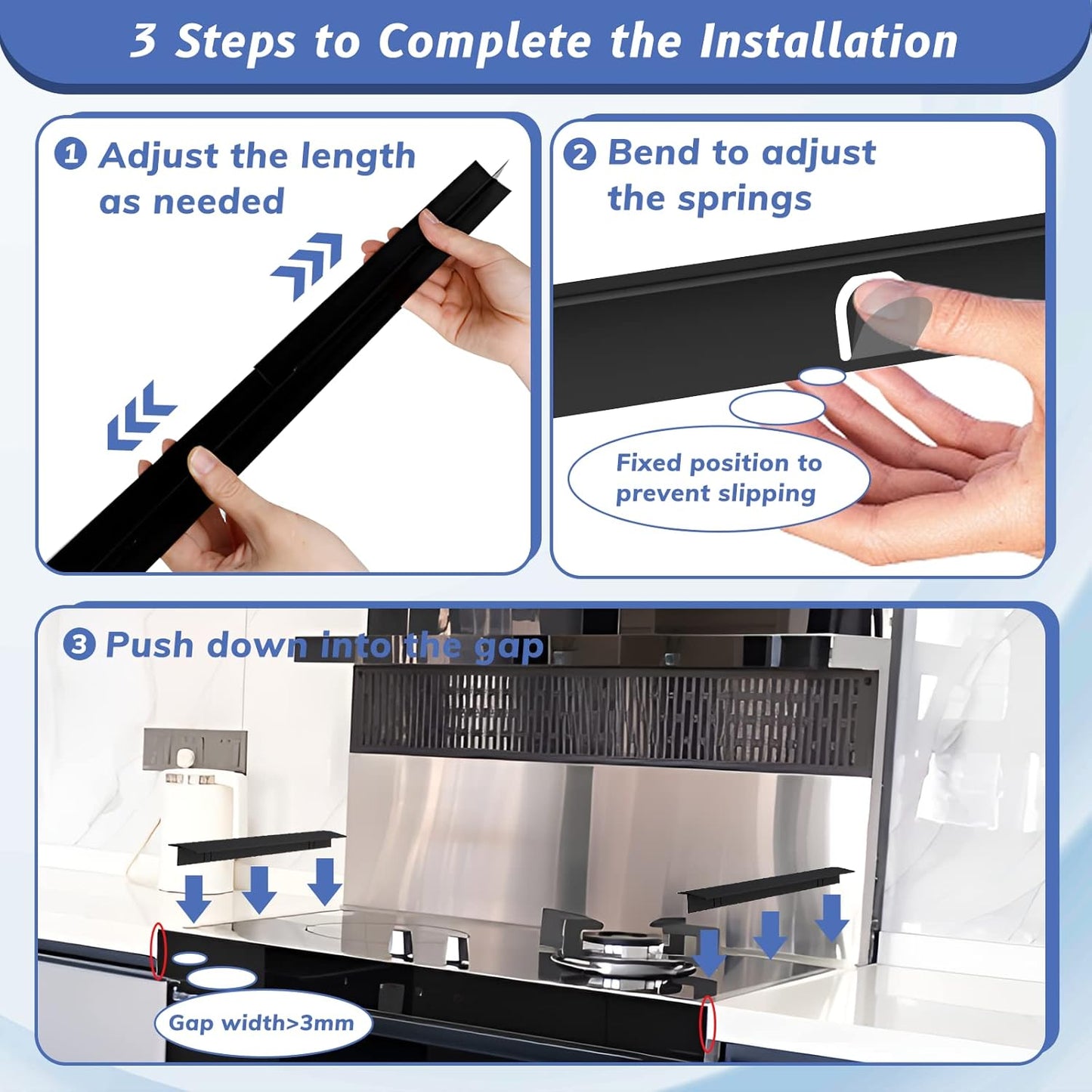 3 Steps to Complete the Installation

1 Adjust the length as needed

2 Bend to adjust the springs

Fixed position to prevent slipping

3 Push down into the gap

Gap width>3mm