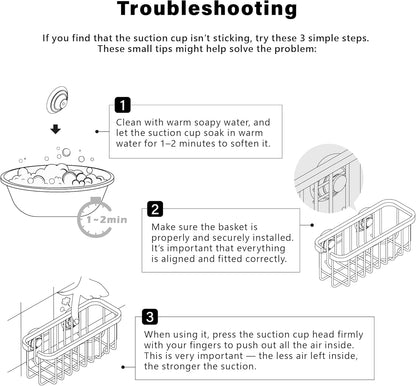 Troubleshooting

If you find that the suction cup isn't sticking, try these 3 simple steps. These small tips might help solve the problem:

1

Clean with warm soapy water, and let the suction cup soak in warm water for 1–2 minutes to soften it.

1~2min

2

Make sure the basket is properly and securely installed. It's important that everything is aligned and fitted correctly.

3

When using it, press the suction cup head firmly with your fingers to push out all the air inside. This is very important — the less air left inside, the stronger the suction.