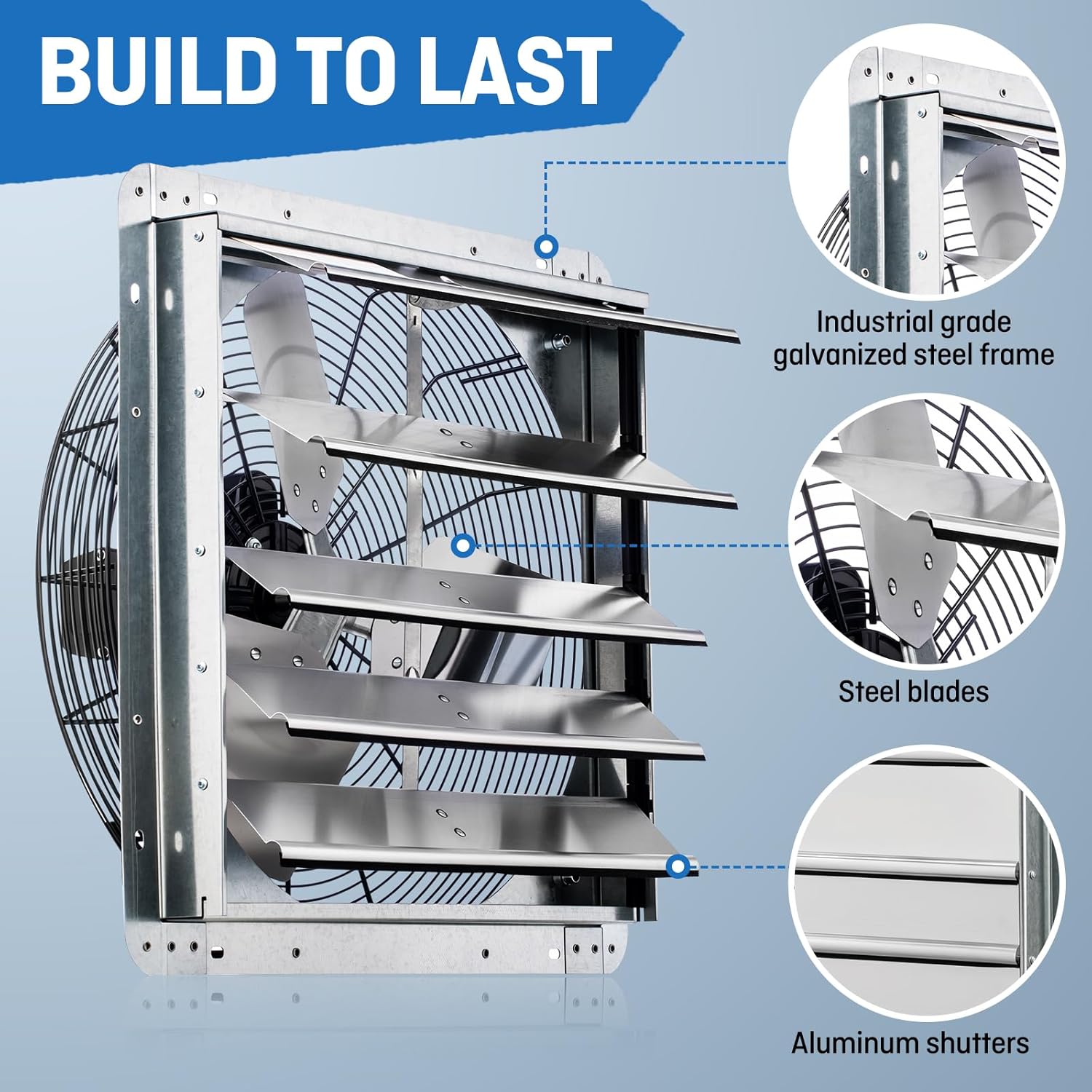 BUILD TO LAST

Industrial grade galvanized steel frame

Steel blades

Aluminum shutters