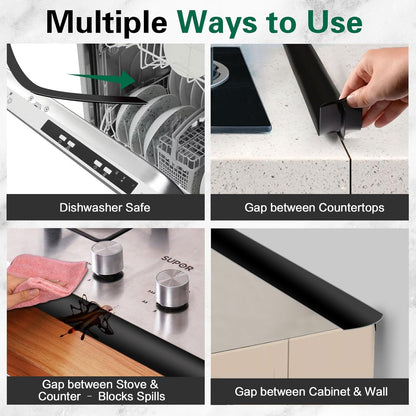 Multiple Ways to Use

Dishwasher Safe

Gap between Countertops

SUPOR

Gap between Stove & Counter - Blocks Spills

Gap between Cabinet & Wall