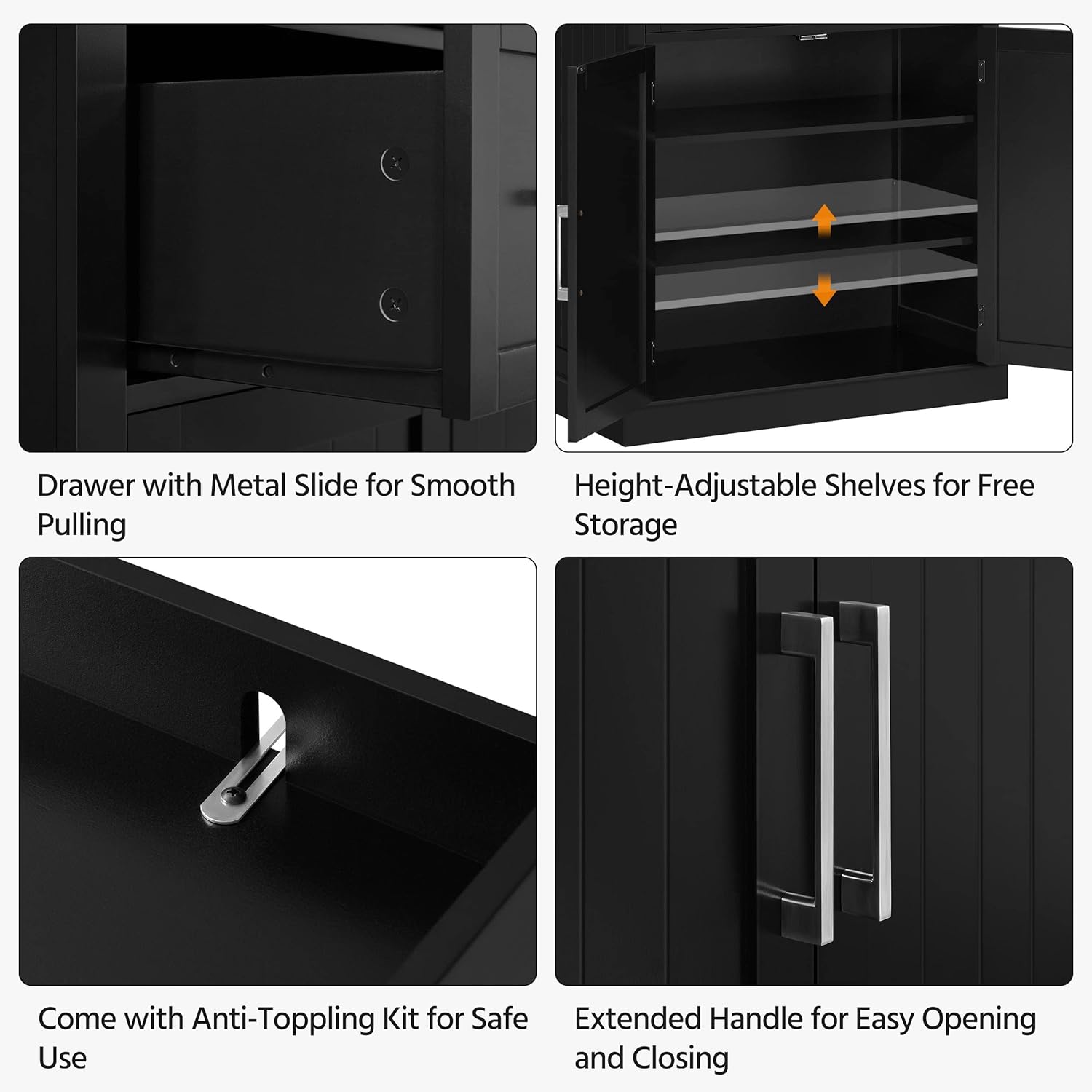 Drawer with Metal Slide for Smooth Pulling

Height-Adjustable Shelves for Free Storage

Come with Anti-Toppling Kit for Safe Use

Extended Handle for Easy Opening and Closing