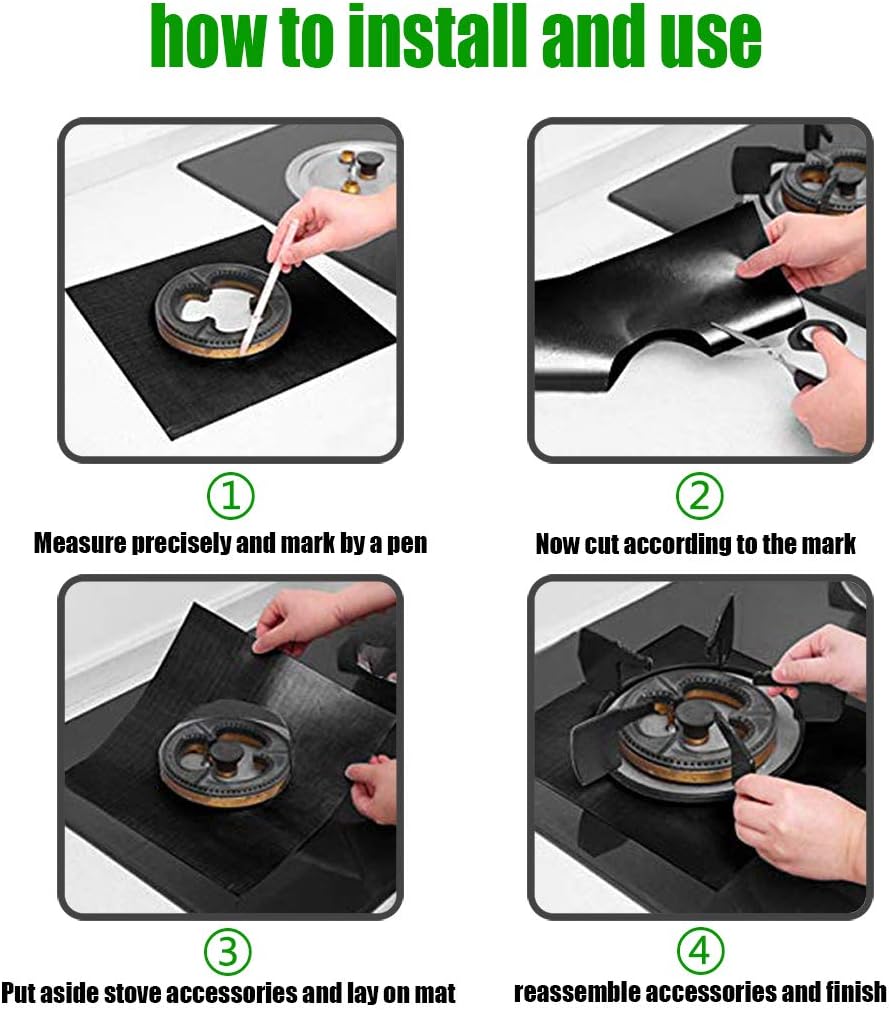 how to install and use

①

Measure precisely and mark by a pen

②

Now cut according to the mark

③

Put aside stove accessories and lay on mat

④

reassemble accessories and finish