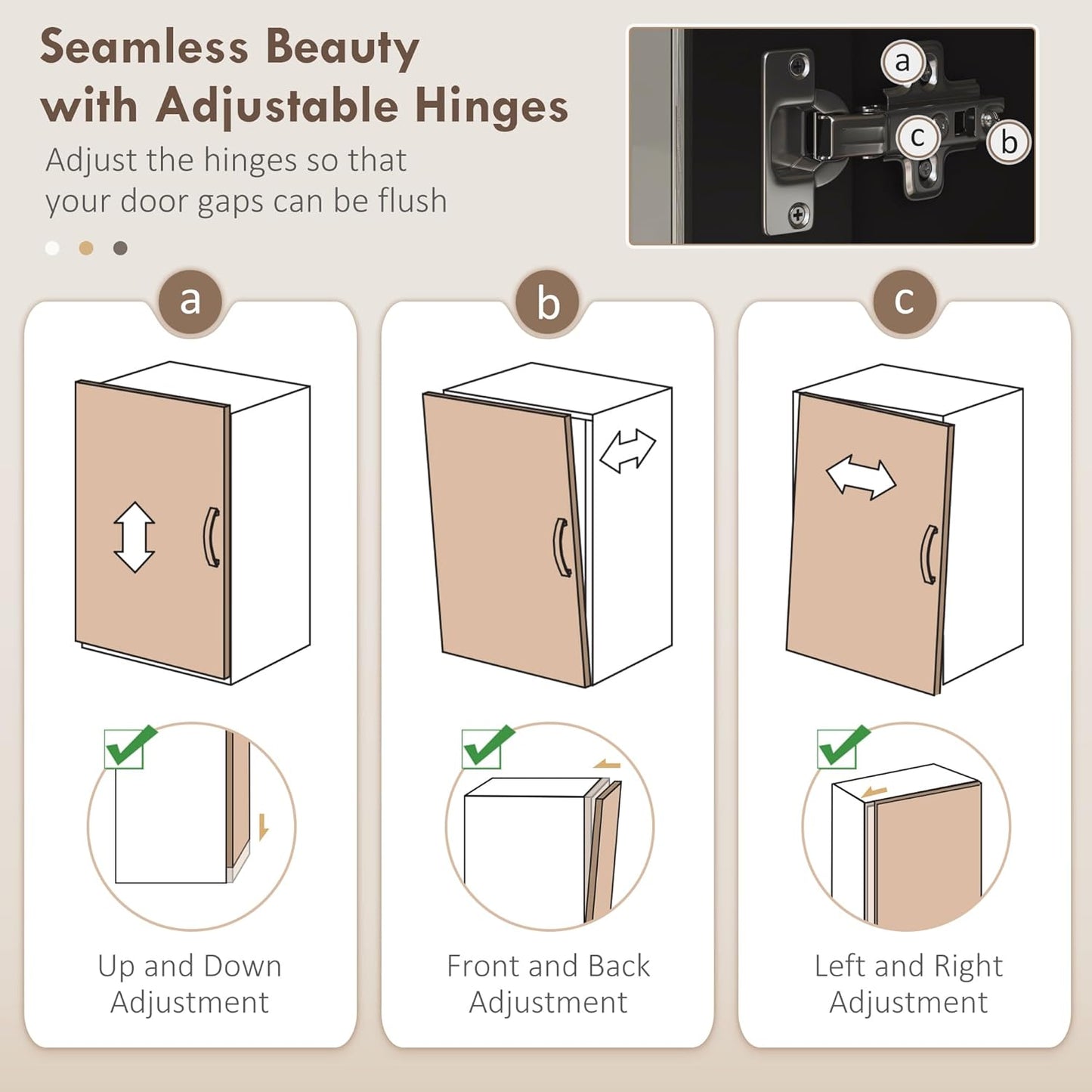 Seamless Beauty with Adjustable Hinges

Adjust the hinges so that your door gaps can be flush

a

c

b

a

b

c

Up and Down Adjustment

Front and Back Adjustment

Left and Right Adjustment